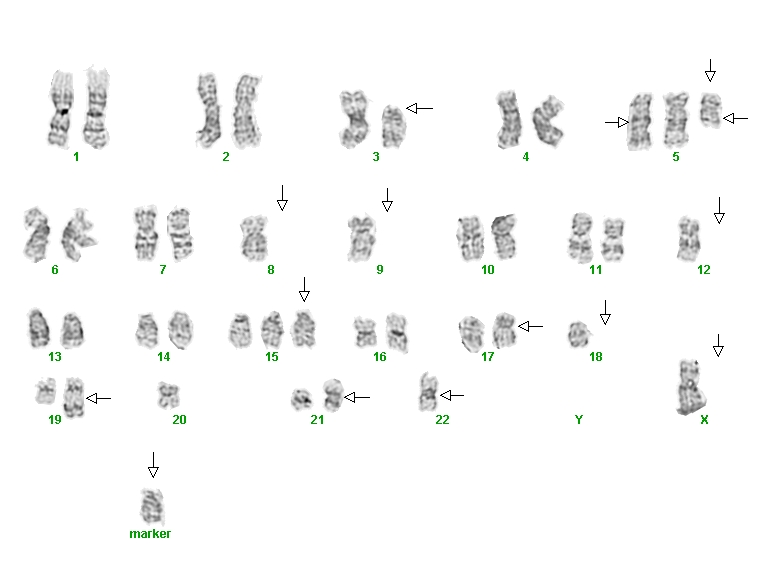 1 2 3 4 5

6 7 8 9 10 11 12

13 14 15 16 17 18

19 20 21 22 Y X

marker