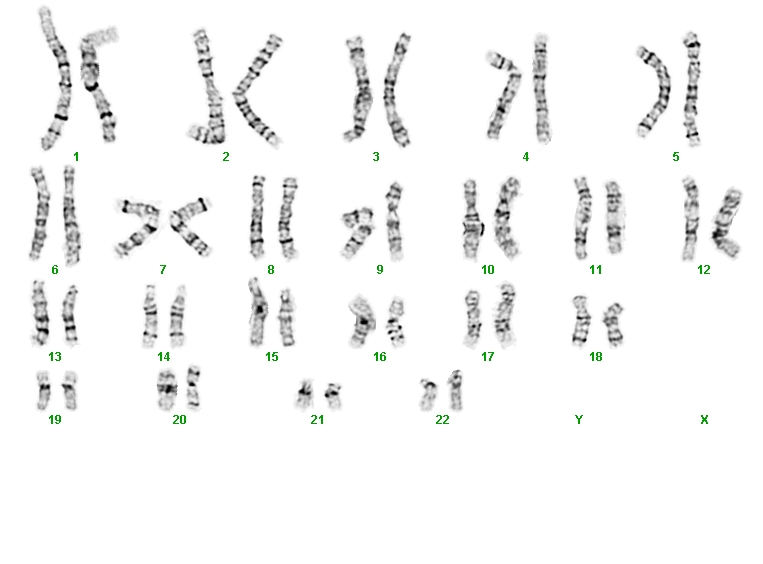 1 2 3 4 5
6 7 8 9 10 11 12
13 14 15 16 17 18
19 20 21 22 Y X