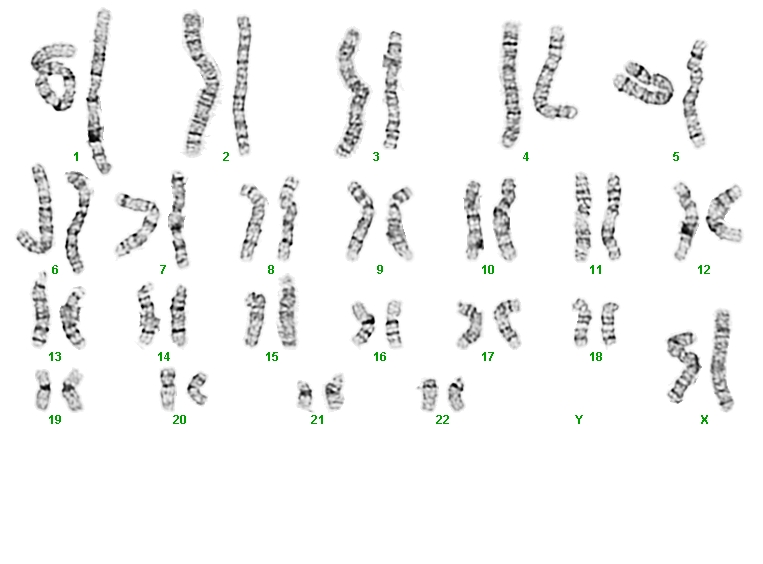 1 2 3 4 5
6 7 8 9 10 11 12
13 14 15 16 17 18
19 20 21 22 Y X