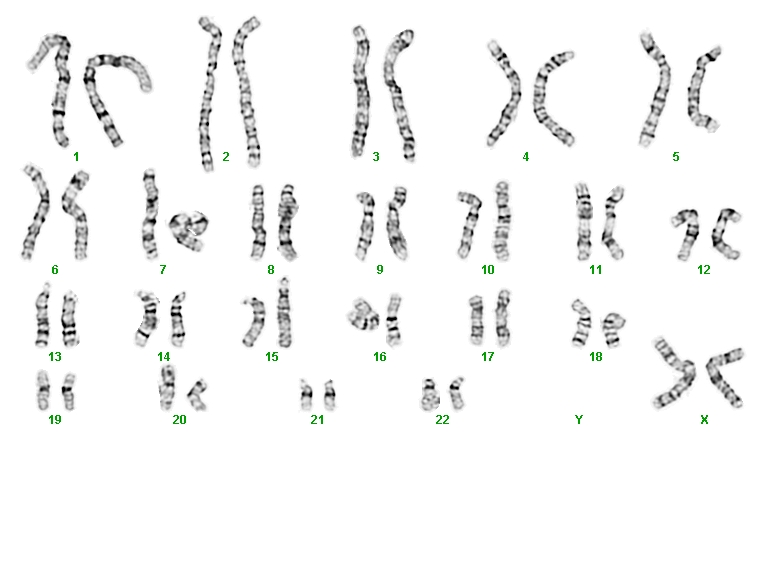 1 2 3 4 5
6 7 8 9 10 11 12
13 14 15 16 17 18
19 20 21 22 Y X