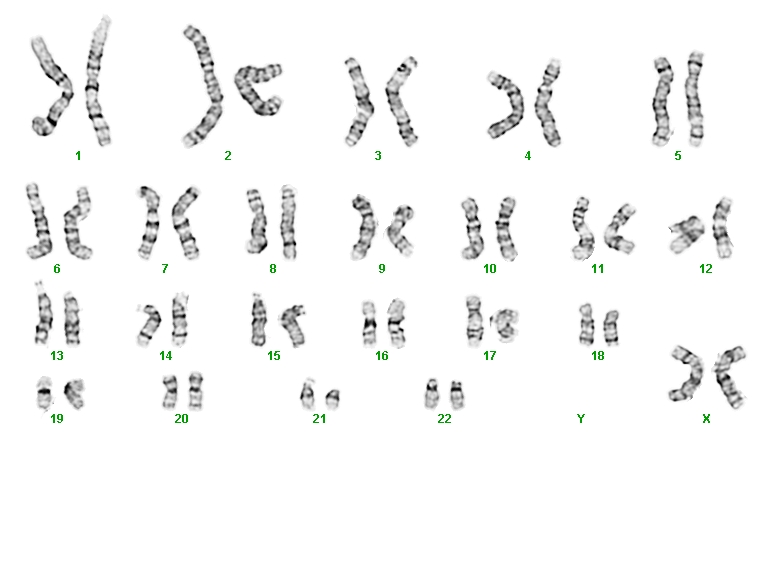 1 2 3 4 5

6 7 8 9 10 11 12

13 14 15 16 17 18

19 20 21 22 Y X