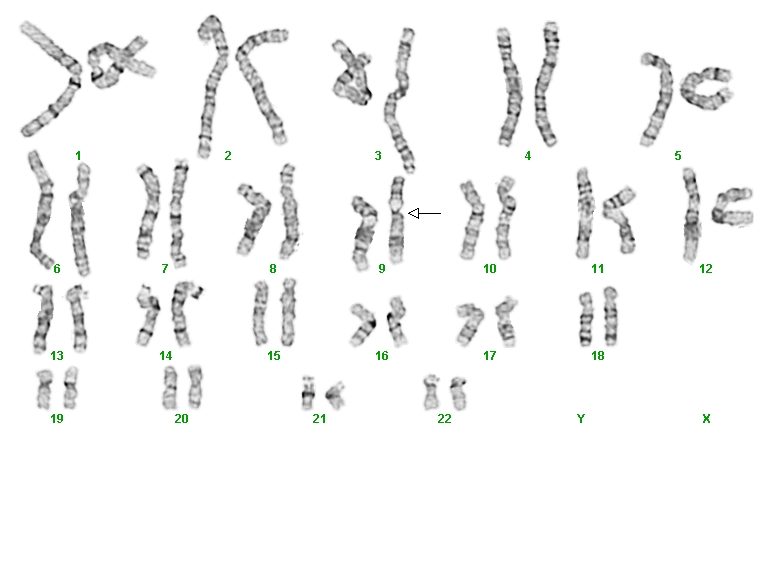 1 2 3 4 5

6 7 8 9 10 11 12

13 14 15 16 17 18

19 20 21 22 Y X