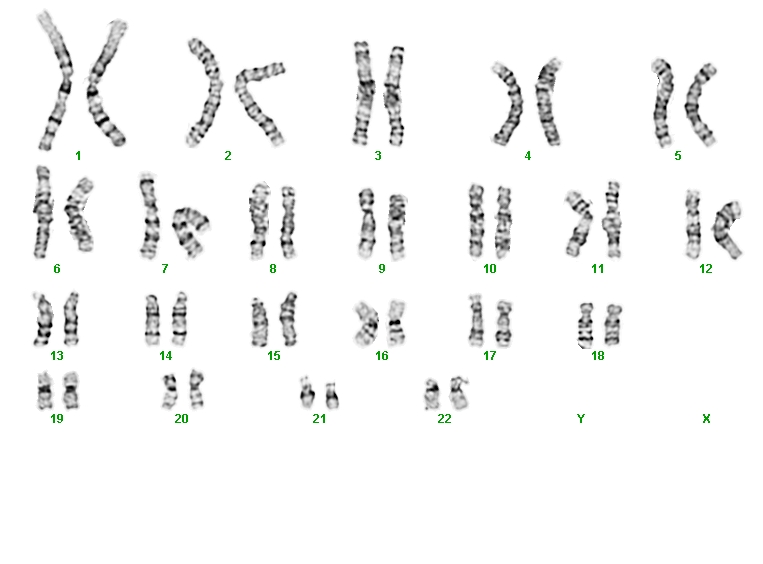 1 2 3 4 5

6 7 8 9 10 11 12

13 14 15 16 17 18

19 20 21 22 Y X