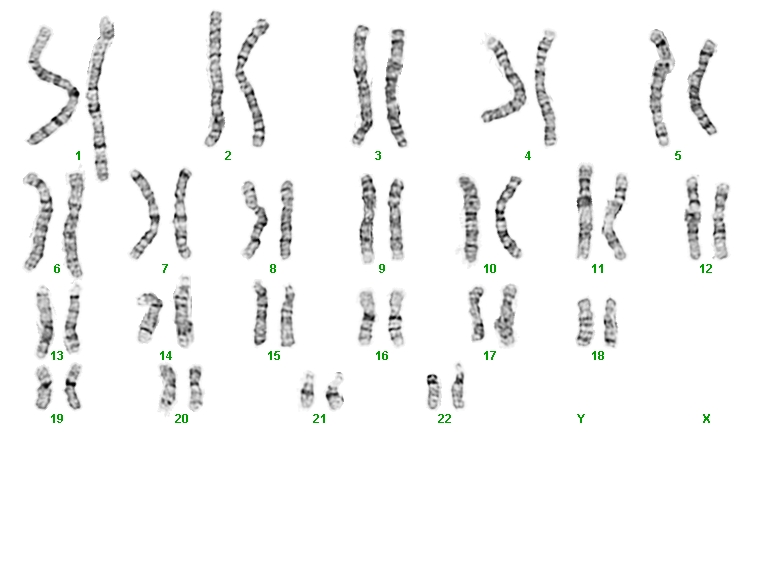 1 2 3 4 5
6 7 8 9 10 11 12
13 14 15 16 17 18
19 20 21 22 Y X