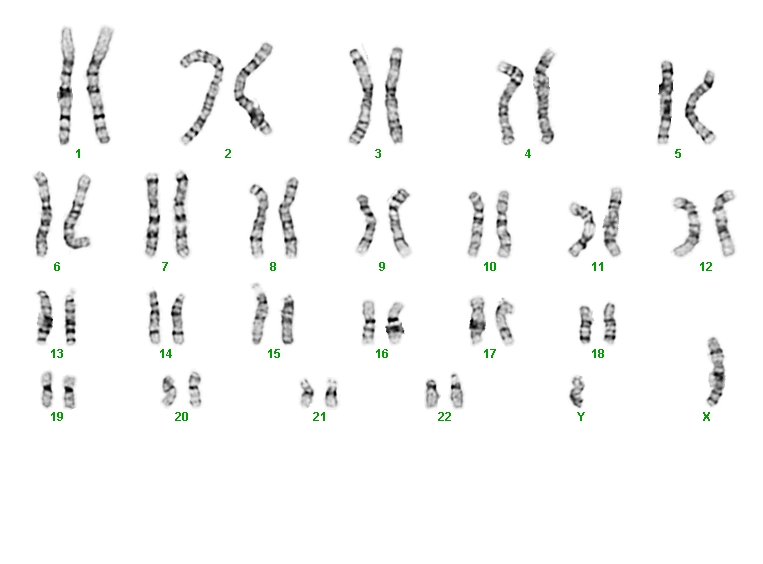 1 2 3 4 5

6 7 8 9 10 11 12

13 14 15 16 17 18

19 20 21 22 Y X