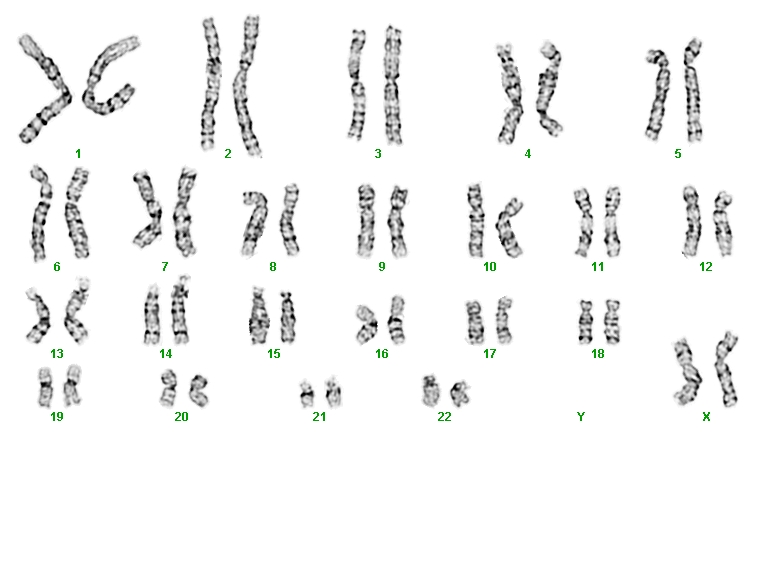 1 2 3 4 5

6 7 8 9 10 11 12

13 14 15 16 17 18

19 20 21 22 Y X