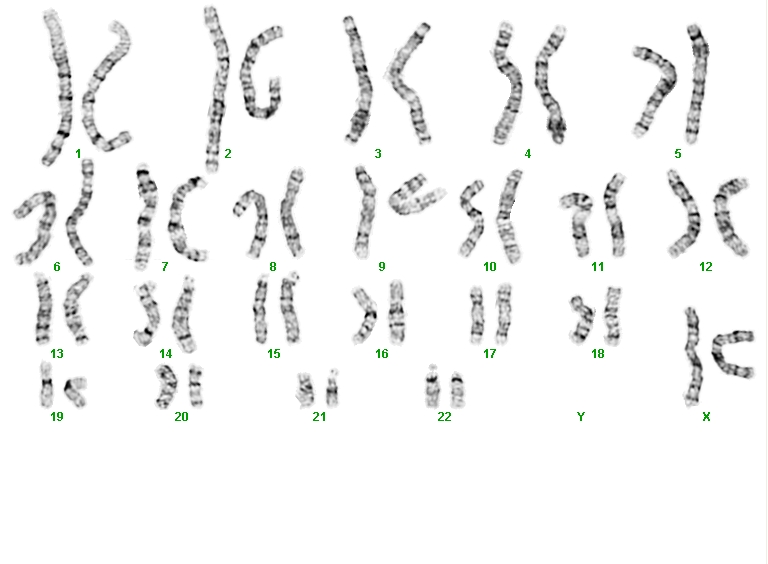 1 2 3 4 5

6 7 8 9 10 11 12

13 14 15 16 17 18

19 20 21 22 Y X