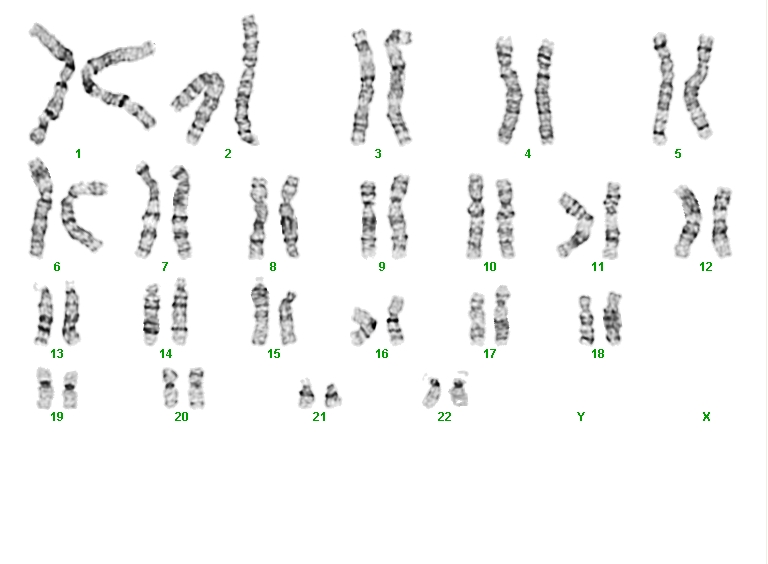 1 2 3 4 5

6 7 8 9 10 11 12

13 14 15 16 17 18

19 20 21 22 Y X