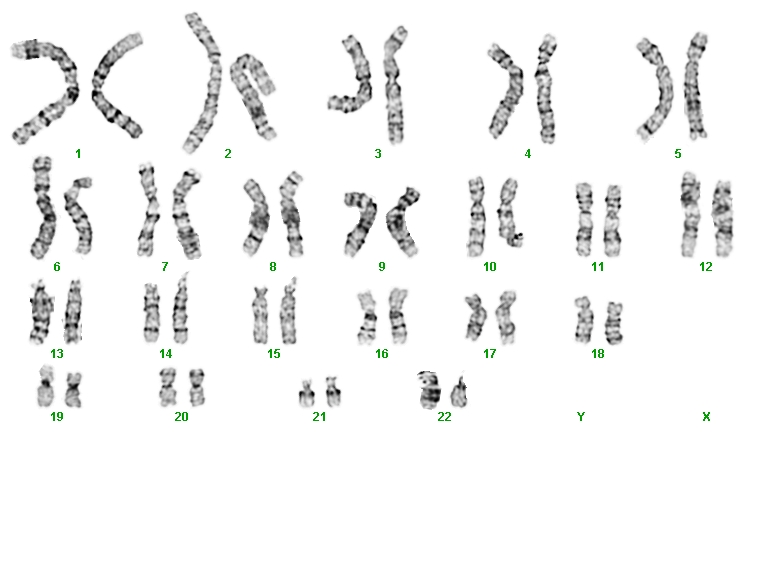 1 2 3 4 5

6 7 8 9 10 11 12

13 14 15 16 17 18

19 20 21 22 Y X