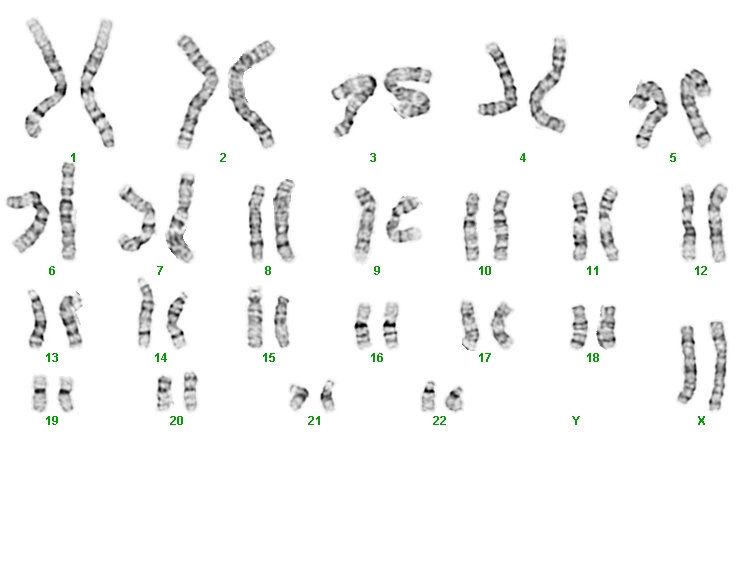 1 2 3 4 5

6 7 8 9 10 11 12

13 14 15 16 17 18

19 20 21 22 Y X