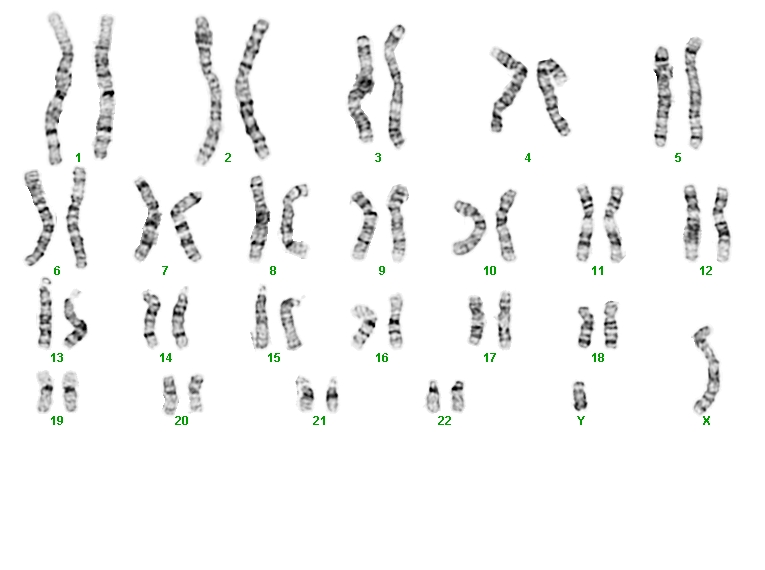 1 2 3 4 5

6 7 8 9 10 11 12

13 14 15 16 17 18

19 20 21 22 Y X