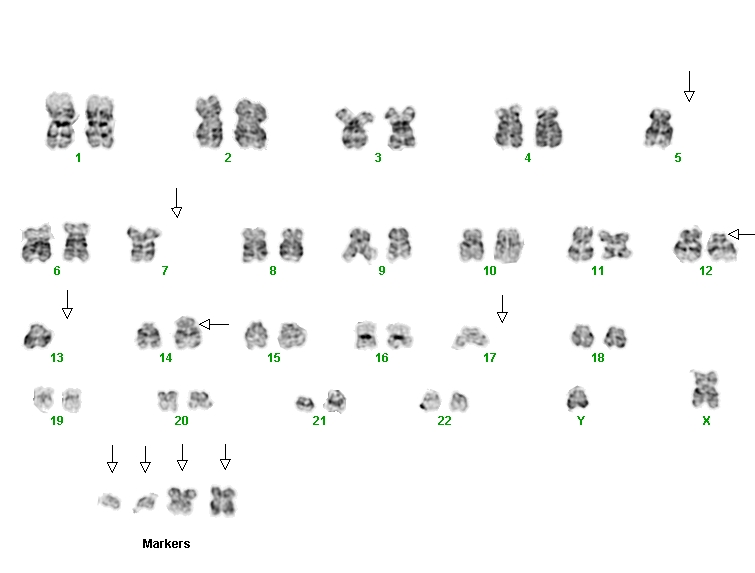 1 2 3 4 5

6 7 8 9 10 11 12

13 14 15 16 17 18

19 20 21 22 Y X

Markers