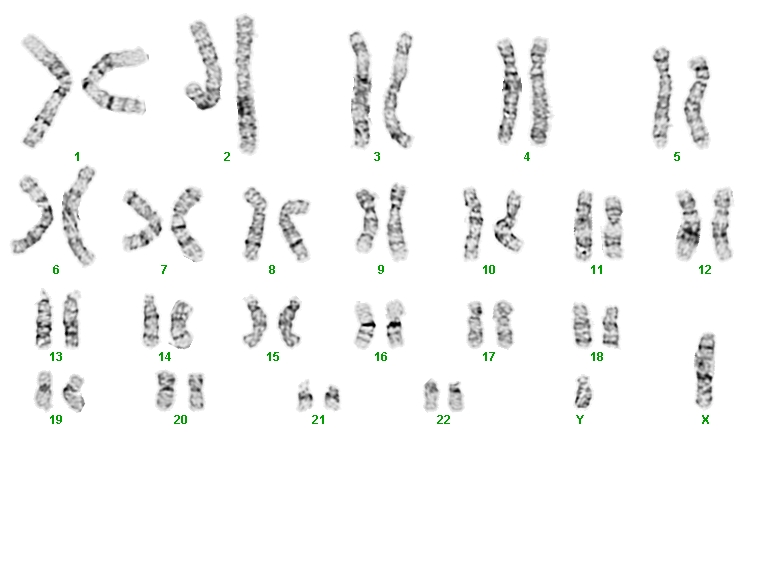 1 2 3 4 5
6 7 8 9 10 11 12
13 14 15 16 17 18
19 20 21 22 Y X