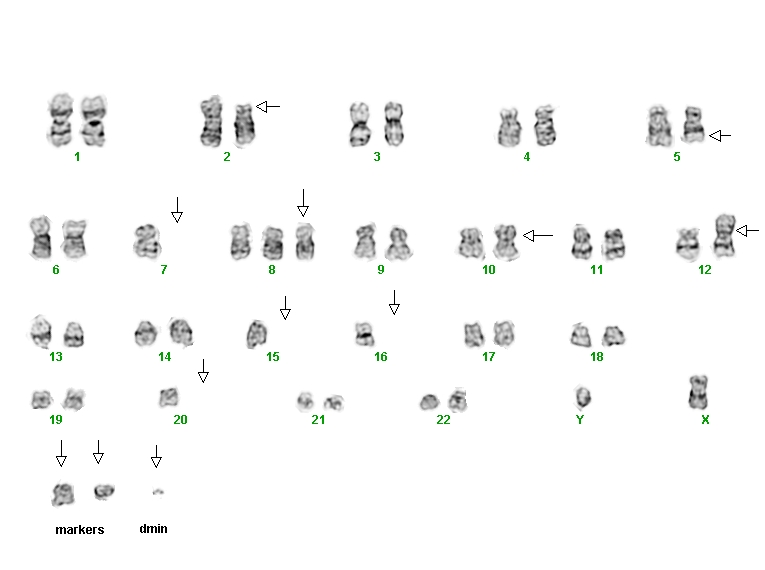 1 2 3 4 5

6 7 8 9 10 11 12

13 14 15 16 17 18

19 20 21 22 Y X

markers dmin