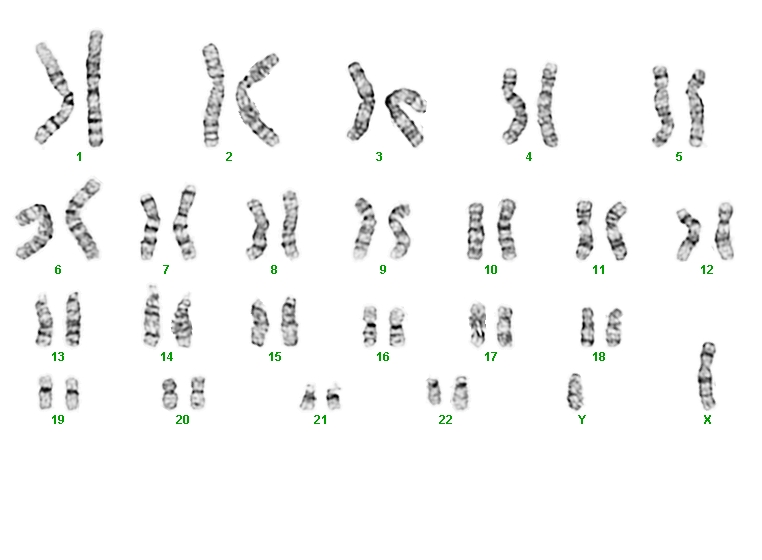 1 2 3 4 5

6 7 8 9 10 11 12

13 14 15 16 17 18

19 20 21 22 Y X