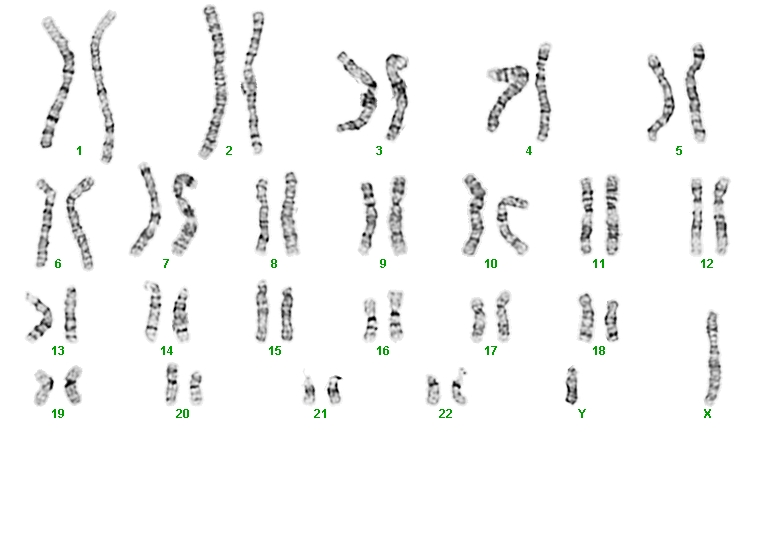 1 2 3 4 5
6 7 8 9 10 11 12
13 14 15 16 17 18
19 20 21 22 Y X