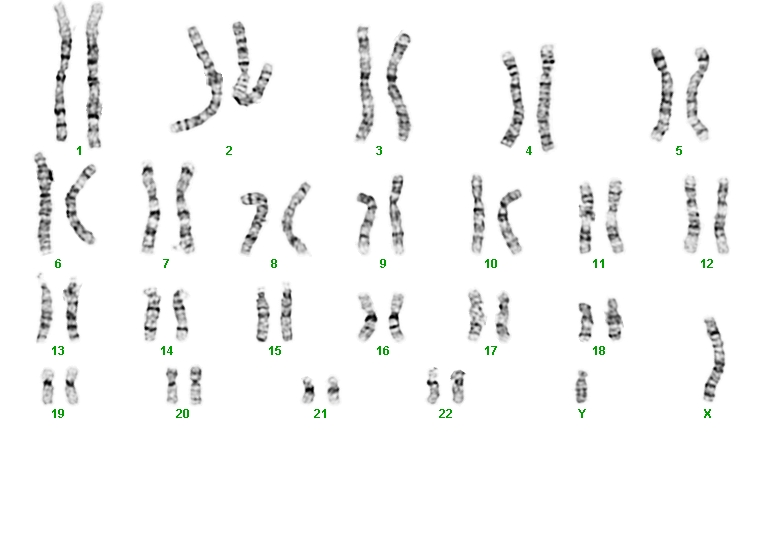 1 2 3 4 5
6 7 8 9 10 11 12
13 14 15 16 17 18
19 20 21 22 Y X