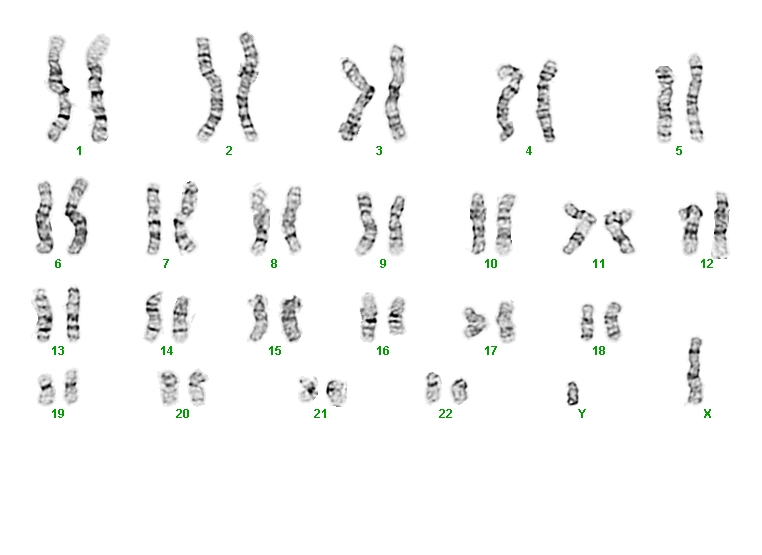 1 2 3 4 5

6 7 8 9 10 11 12

13 14 15 16 17 18

19 20 21 22 Y X