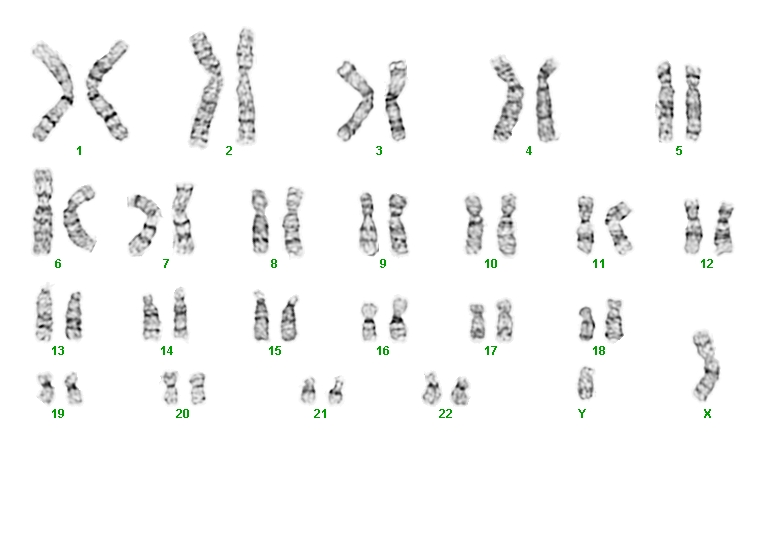 1 2 3 4 5

6 7 8 9 10 11 12

13 14 15 16 17 18

19 20 21 22 Y X