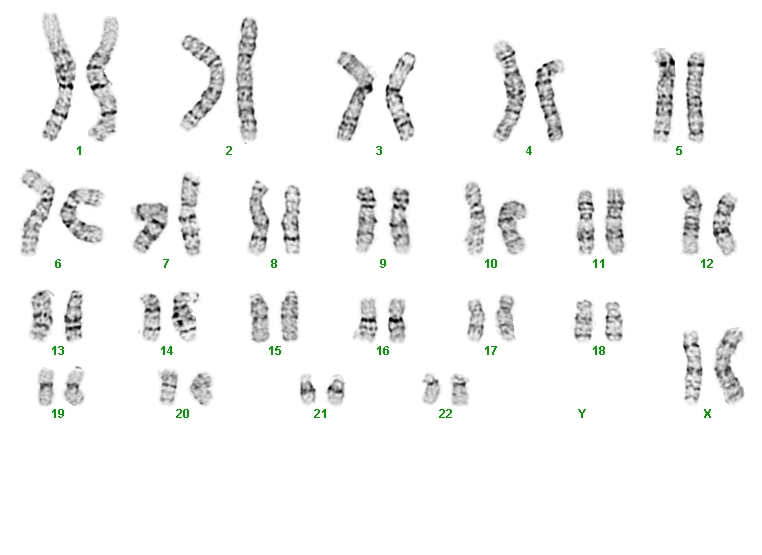 1 2 3 4 5

6 7 8 9 10 11 12

13 14 15 16 17 18

19 20 21 22 Y X