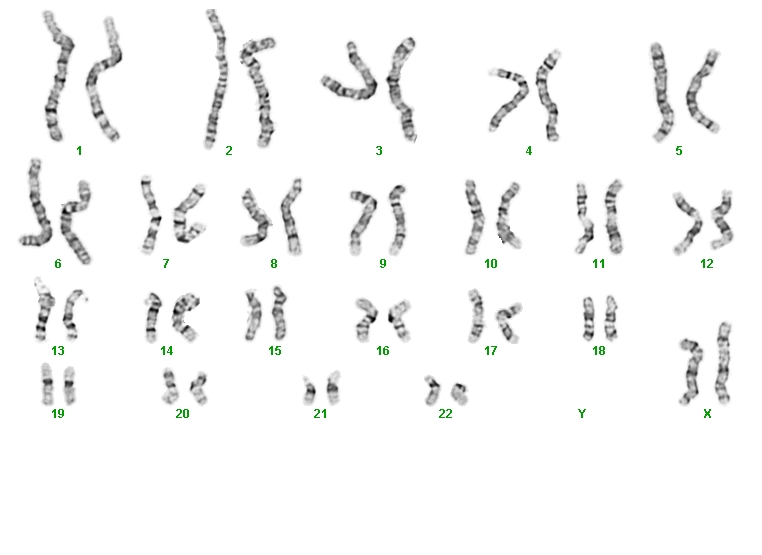 1 2 3 4 5
6 7 8 9 10 11 12
13 14 15 16 17 18
19 20 21 22 Y X