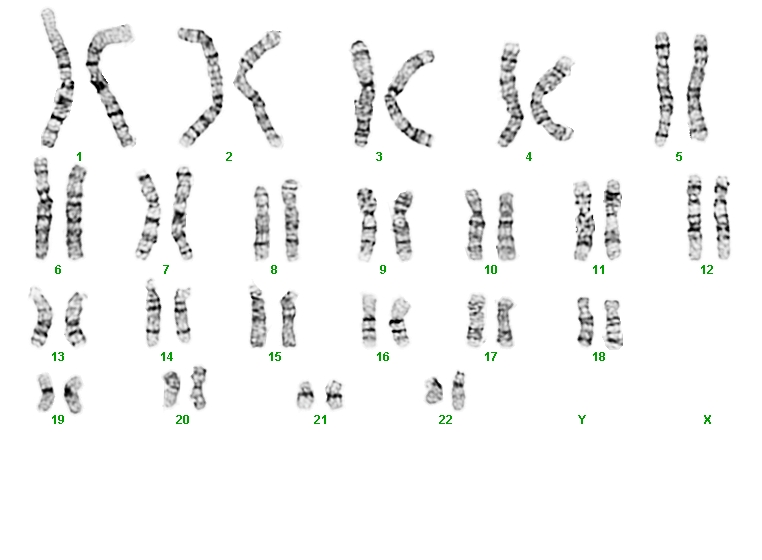 1 2 3 4 5
6 7 8 9 10 11 12
13 14 15 16 17 18
19 20 21 22 Y X