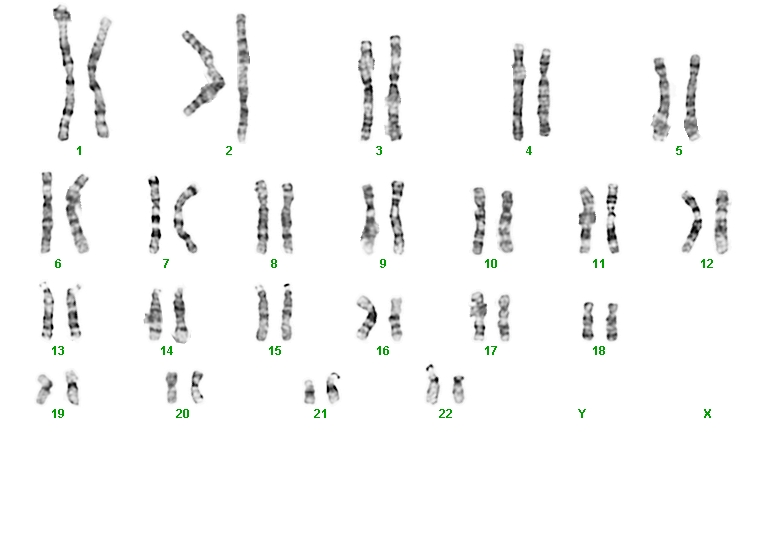 1 2 3 4 5

6 7 8 9 10 11 12

13 14 15 16 17 18

19 20 21 22 Y X