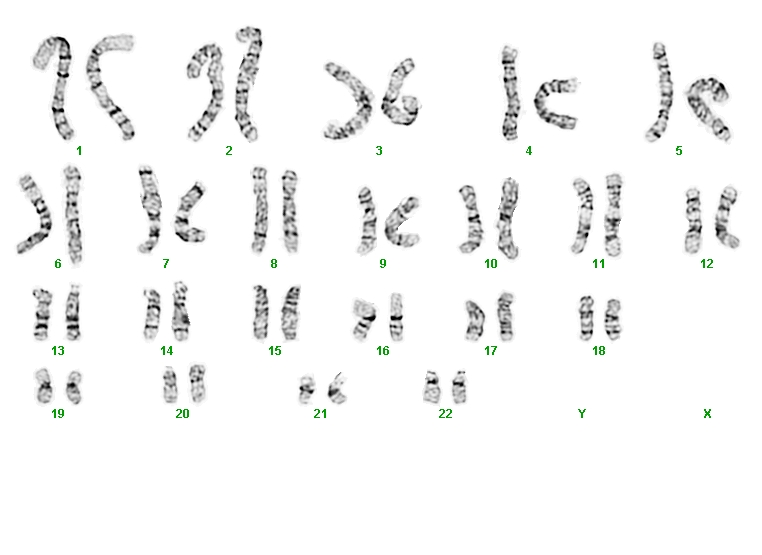 1 2 3 4 5

6 7 8 9 10 11 12

13 14 15 16 17 18

19 20 21 22 Y X