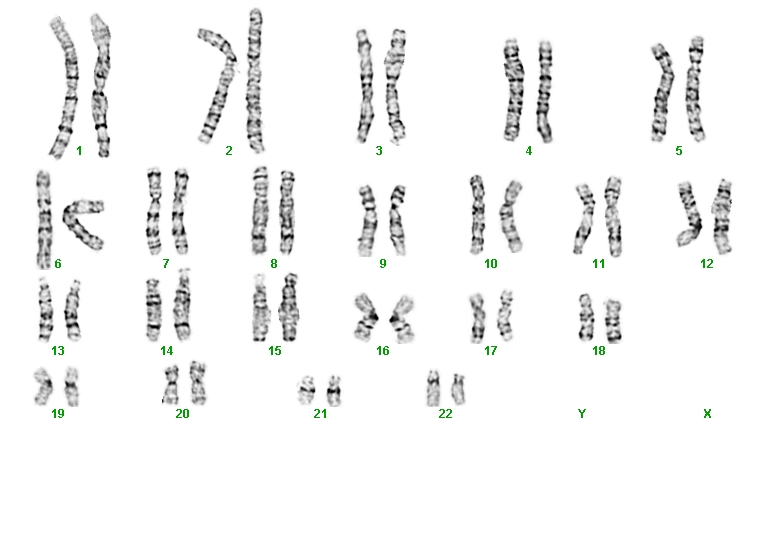 1 2 3 4 5

6 7 8 9 10 11 12

13 14 15 16 17 18

19 20 21 22 Y X