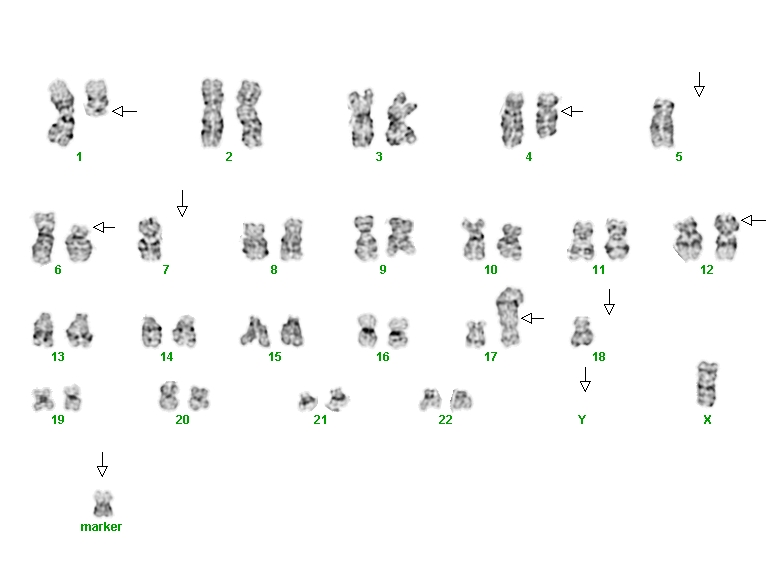 1 2 3 4 5

6 7 8 9 10 11 12

13 14 15 16 17 18

19 20 21 22 Y X

marker