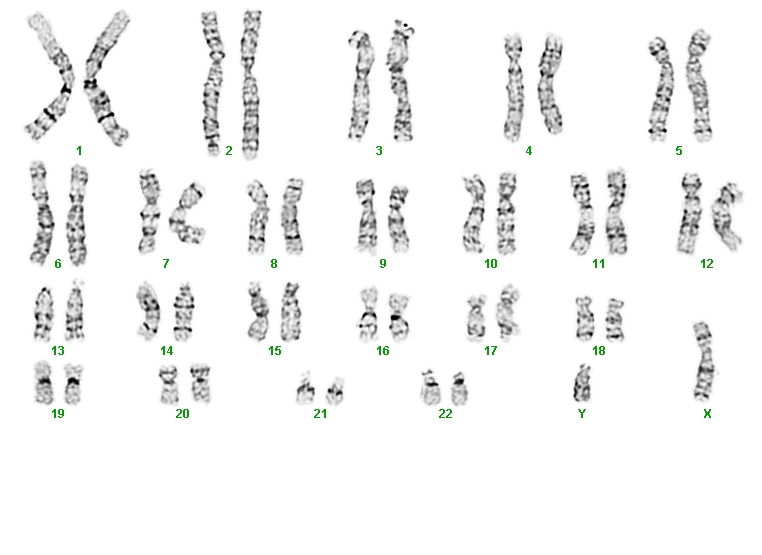 1 2 3 4 5

6 7 8 9 10 11 12

13 14 15 16 17 18

19 20 21 22 Y X