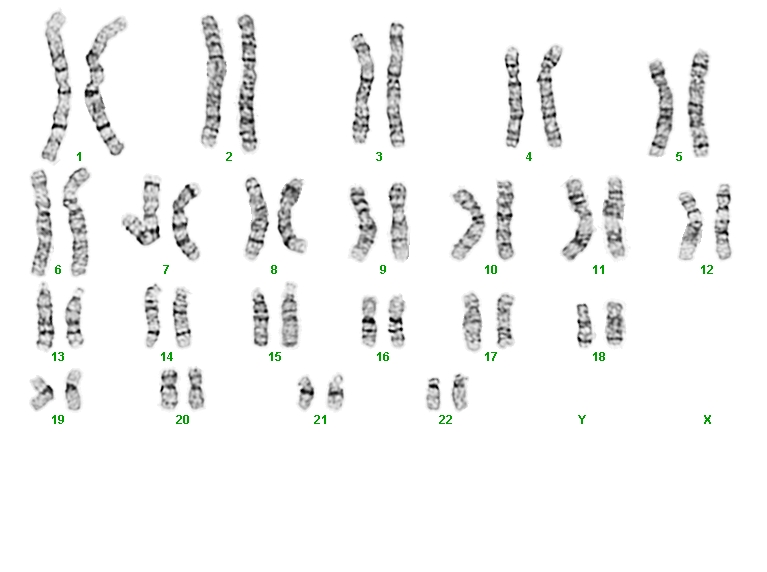 1 2 3 4 5
6 7 8 9 10 11 12
13 14 15 16 17 18
19 20 21 22 Y X