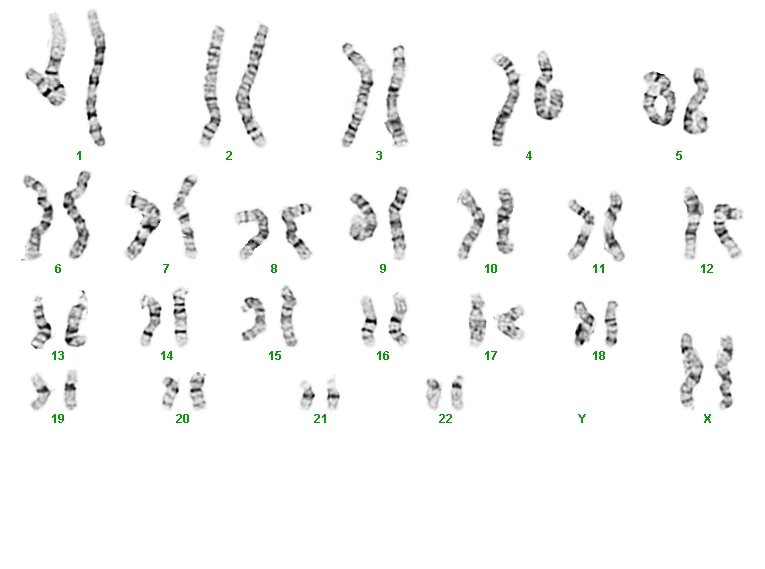 1 2 3 4 5

6 7 8 9 10 11 12

13 14 15 16 17 18

19 20 21 22 Y X