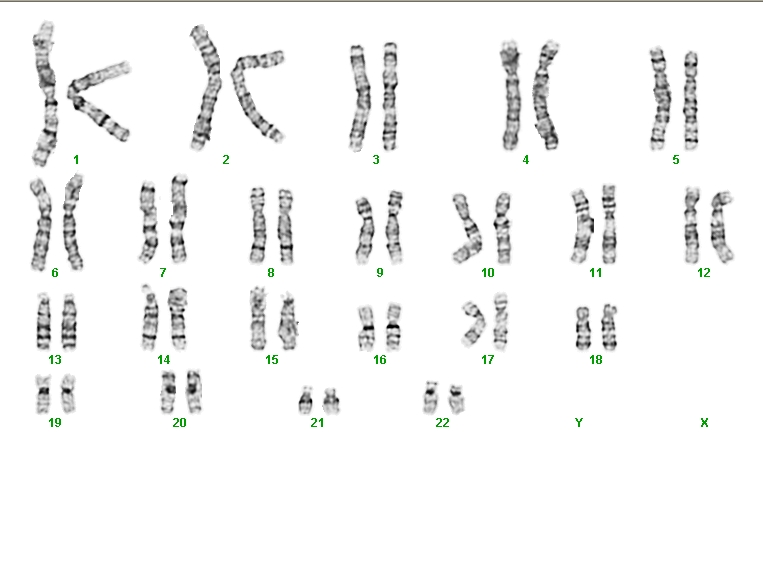 1 2 3 4 5

6 7 8 9 10 11 12

13 14 15 16 17 18

19 20 21 22 Y X