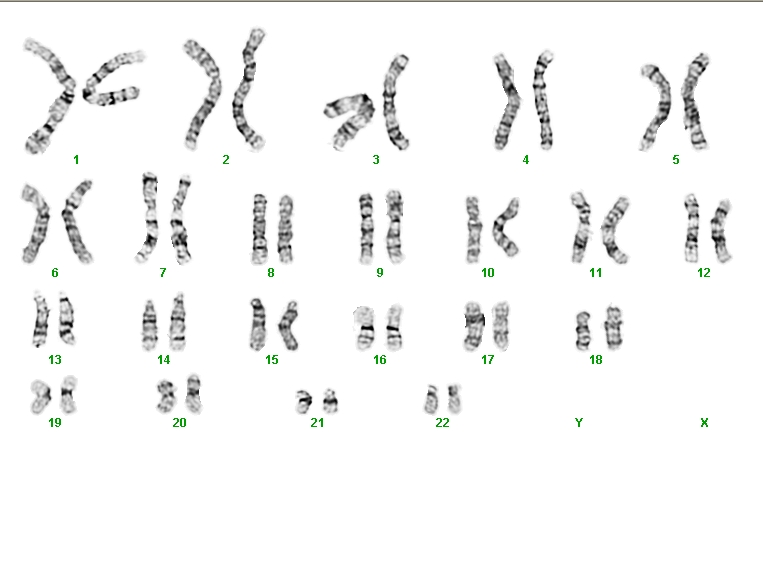 1 2 3 4 5

6 7 8 9 10 11 12

13 14 15 16 17 18

19 20 21 22 Y X