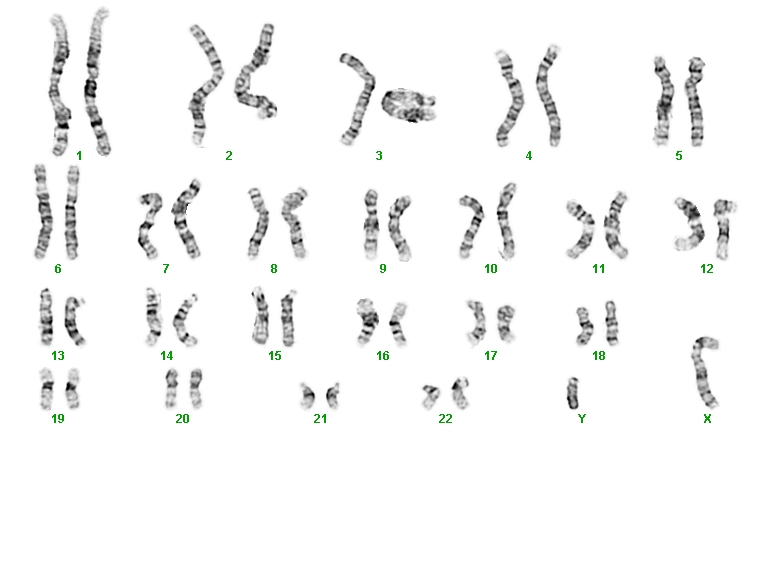 1 2 3 4 5

6 7 8 9 10 11 12

13 14 15 16 17 18

19 20 21 22 Y X