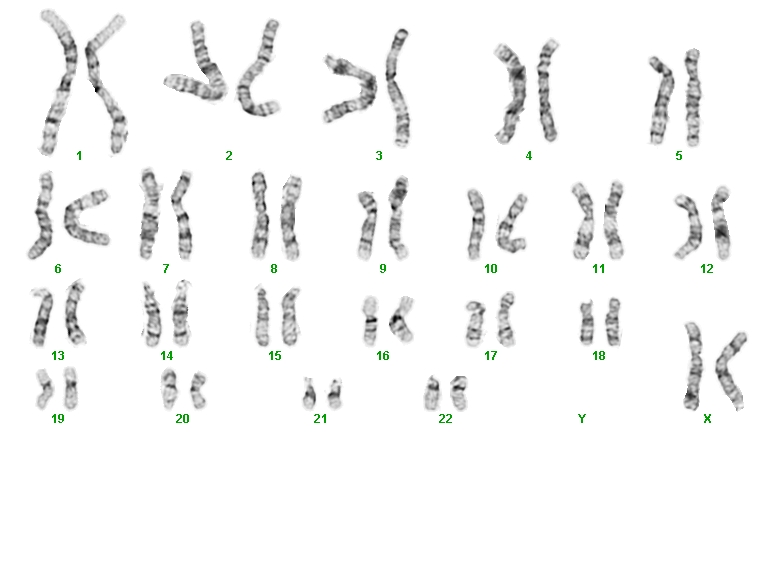 1 2 3 4 5

6 7 8 9 10 11 12

13 14 15 16 17 18

19 20 21 22 Y X