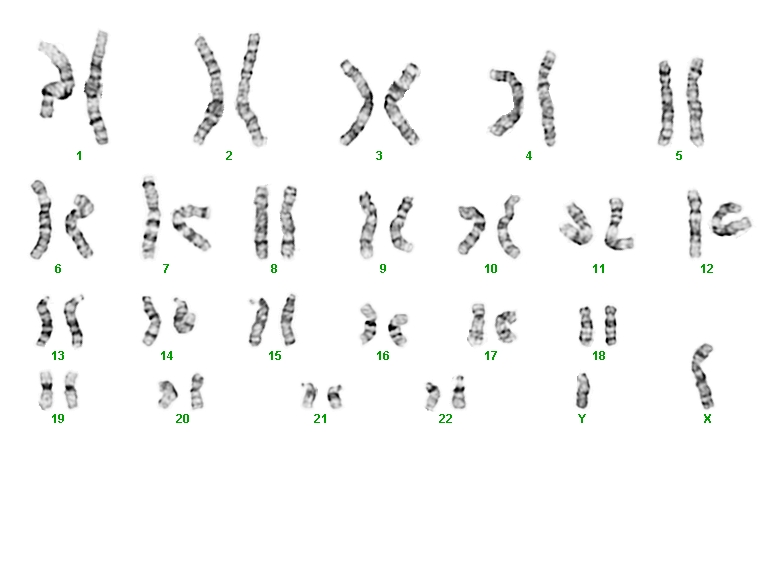 1 2 3 4 5

6 7 8 9 10 11 12

13 14 15 16 17 18

19 20 21 22 Y X