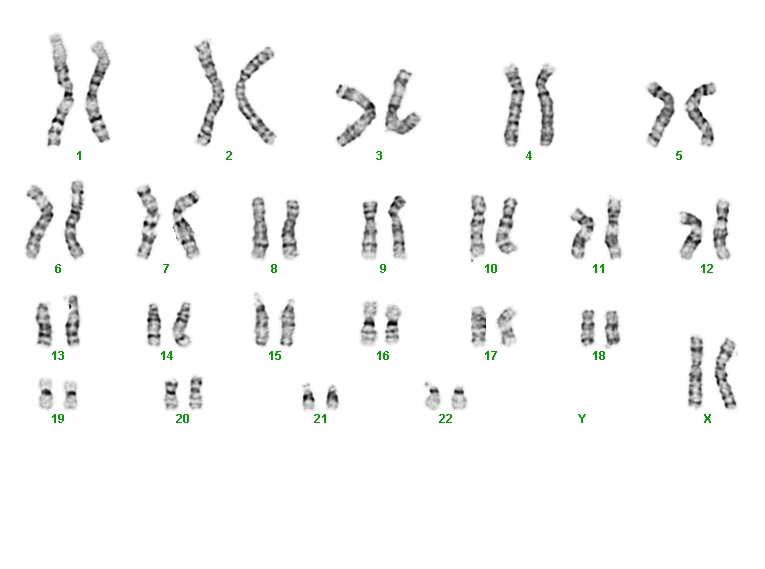 1 2 3 4 5

6 7 8 9 10 11 12

13 14 15 16 17 18

19 20 21 22 Y X