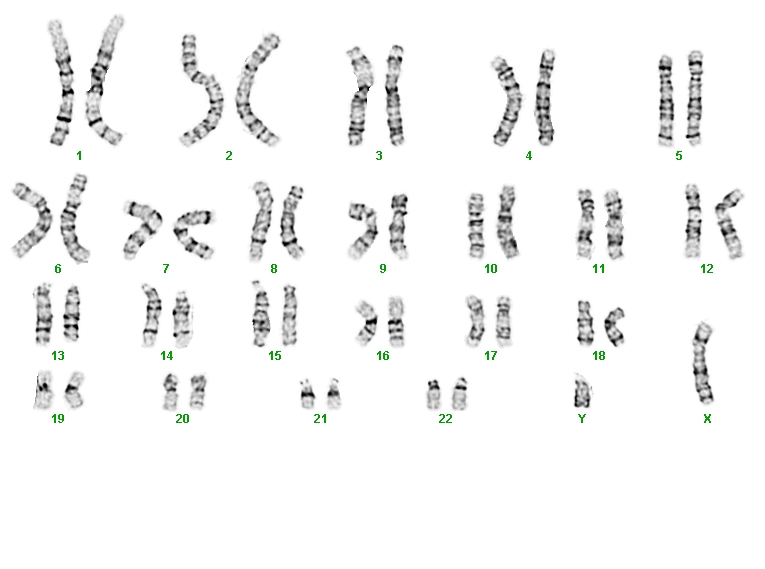 1 2 3 4 5

6 7 8 9 10 11 12

13 14 15 16 17 18

19 20 21 22 Y X