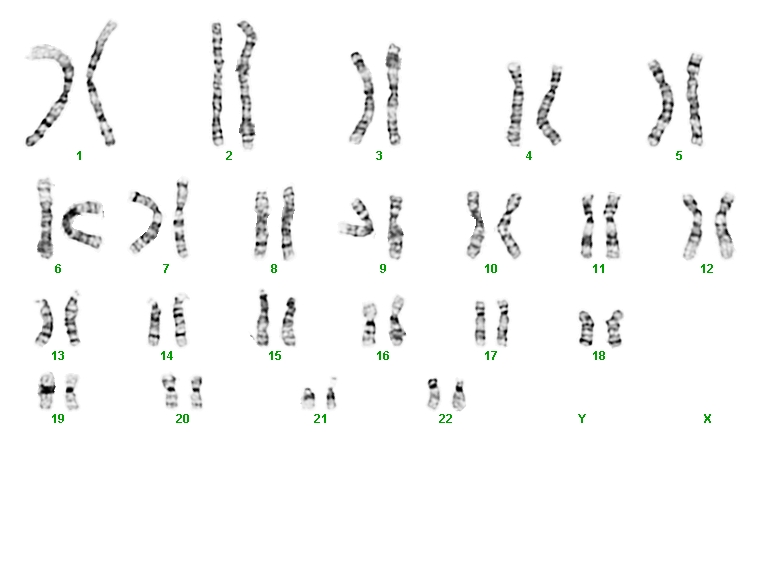 1 2 3 4 5

6 7 8 9 10 11 12

13 14 15 16 17 18

19 20 21 22 Y X