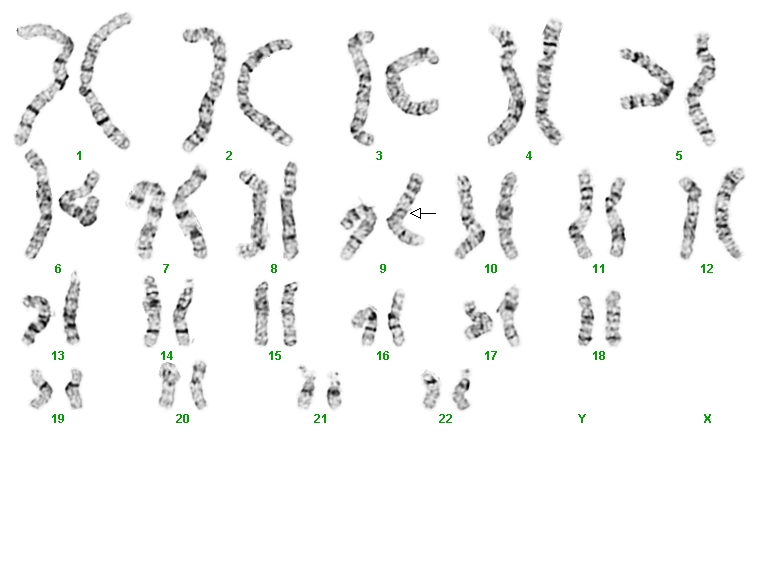 1 2 3 4 5

6 7 8 9 10 11 12

13 14 15 16 17 18

19 20 21 22 Y X