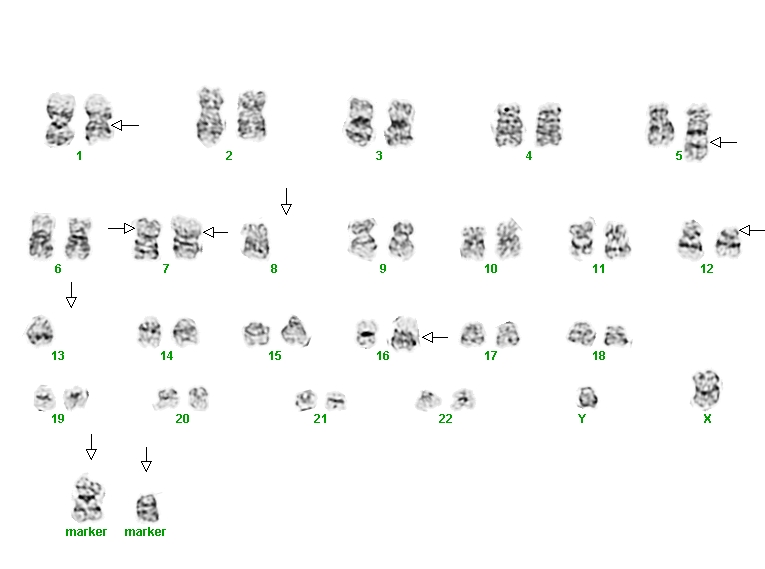 1 2 3 4 5

6 7 8 9 10 11 12

13 14 15 16 17 18

19 20 21 22 Y X

marker marker