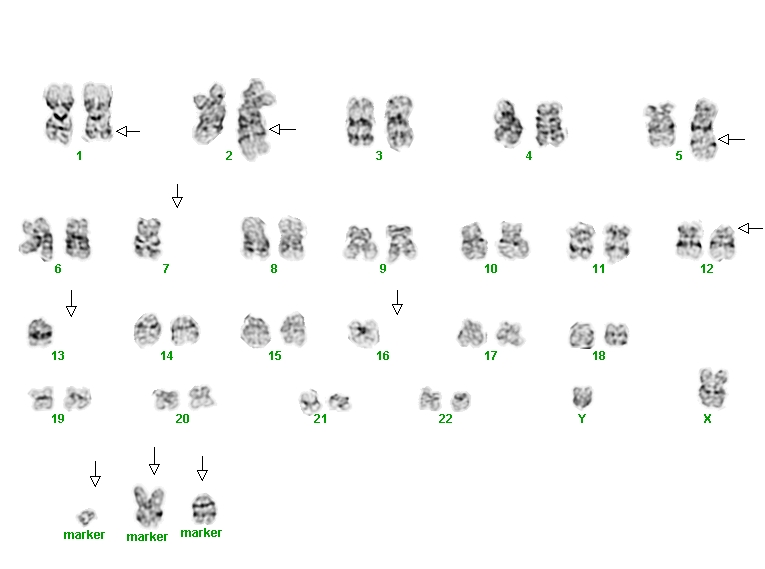 1 2 3 4 5

6 7 8 9 10 11 12

13 14 15 16 17 18

19 20 21 22 Y X

marker marker marker