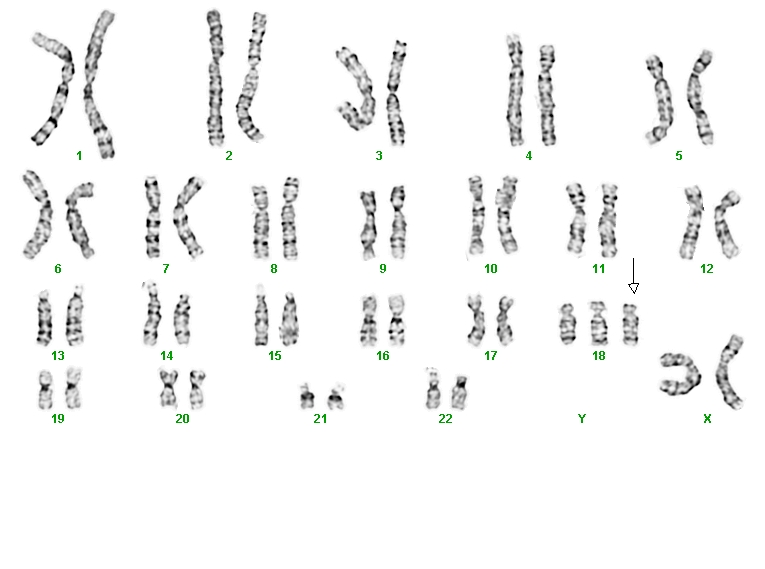 1 2 3 4 5

6 7 8 9 10 11 12

13 14 15 16 17 18

19 20 21 22 Y X