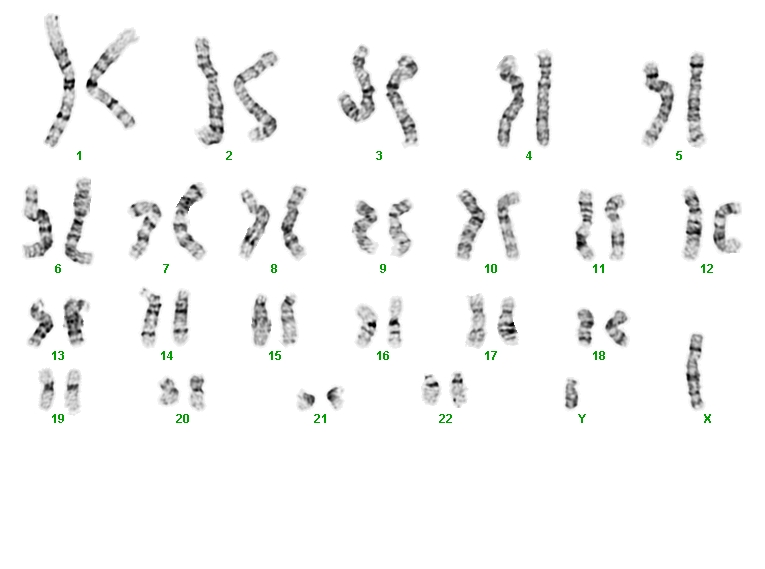 1 2 3 4 5

6 7 8 9 10 11 12

13 14 15 16 17 18

19 20 21 22 Y X