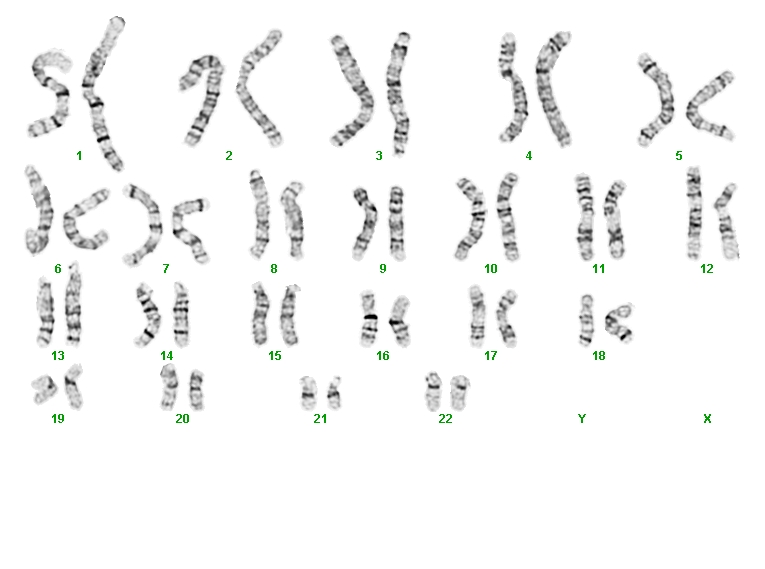 1 2 3 4 5

6 7 8 9 10 11 12

13 14 15 16 17 18

19 20 21 22 Y X