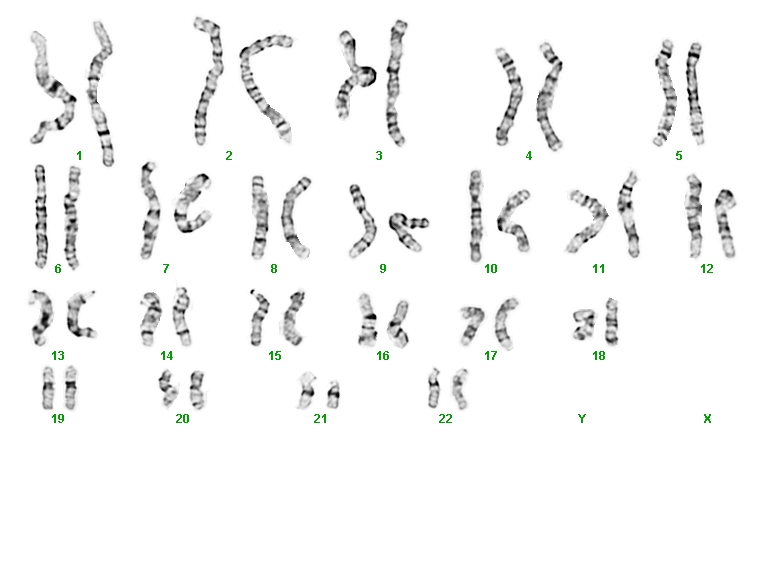 1 2 3 4 5

6 7 8 9 10 11 12

13 14 15 16 17 18

19 20 21 22 Y X