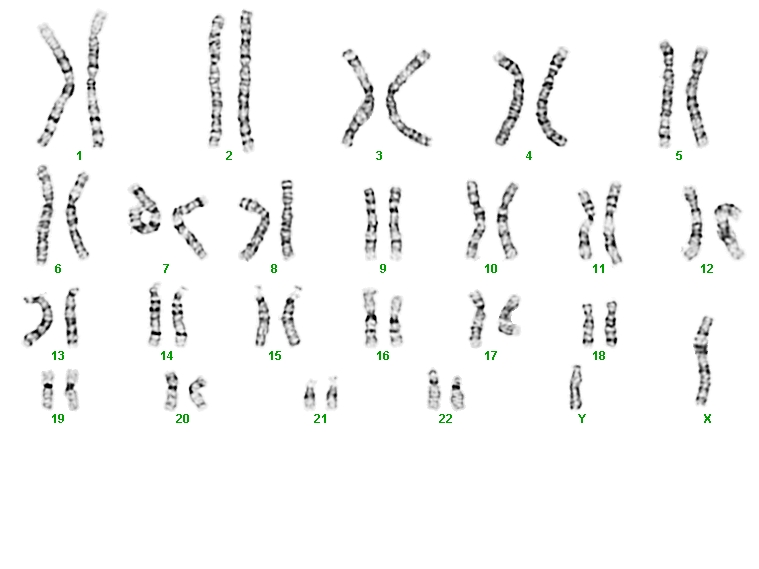 1 2 3 4 5

6 7 8 9 10 11 12

13 14 15 16 17 18

19 20 21 22 Y X