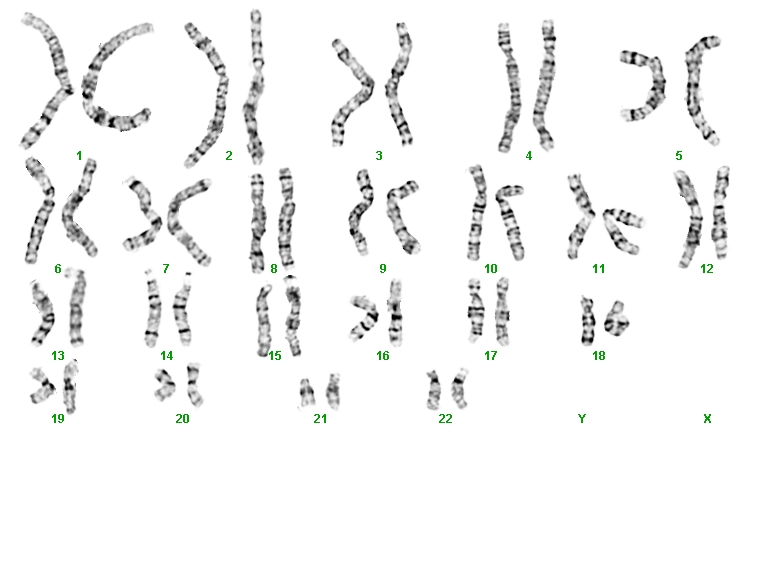 1 2 3 4 5

6 7 8 9 10 11 12

13 14 15 16 17 18

19 20 21 22 Y X